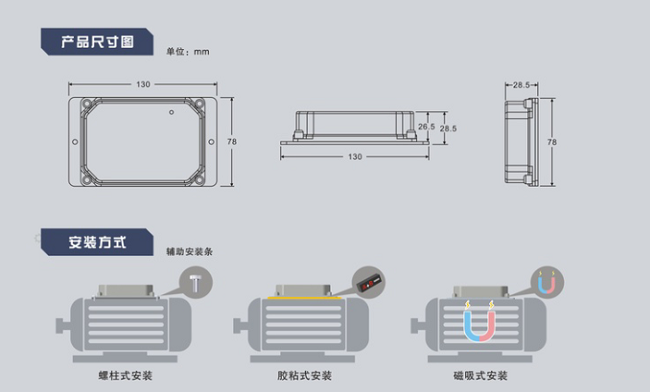 产品尺寸图

单位：mm

130

78

26.5

28.5

130

28.5

78

安装方式

辅助安装条

螺柱式安装

胶粘式安装

磁吸式安装